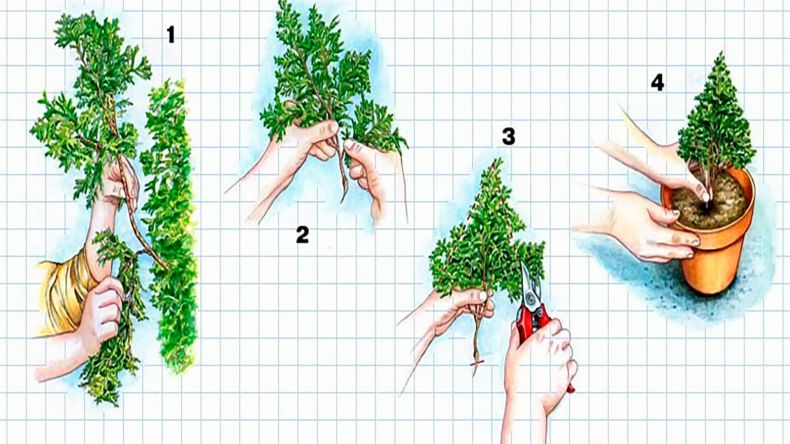 1
2
3
4